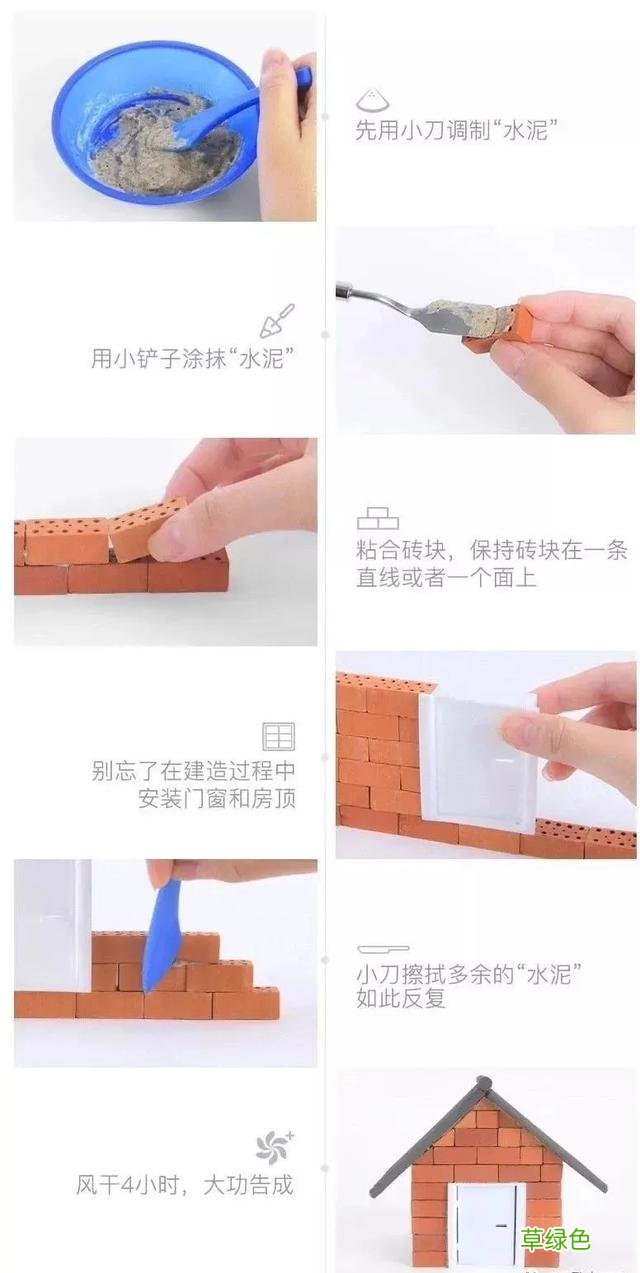 先用小刀调制“水泥”

用小铲子涂抹“水泥”

粘合砖块，保持砖块在一条直线或者一个面上

别忘了在建造过程中安装门窗和房顶

小刀擦拭多余的“水泥”如此反复

风干4小时，大功告成

草绿色