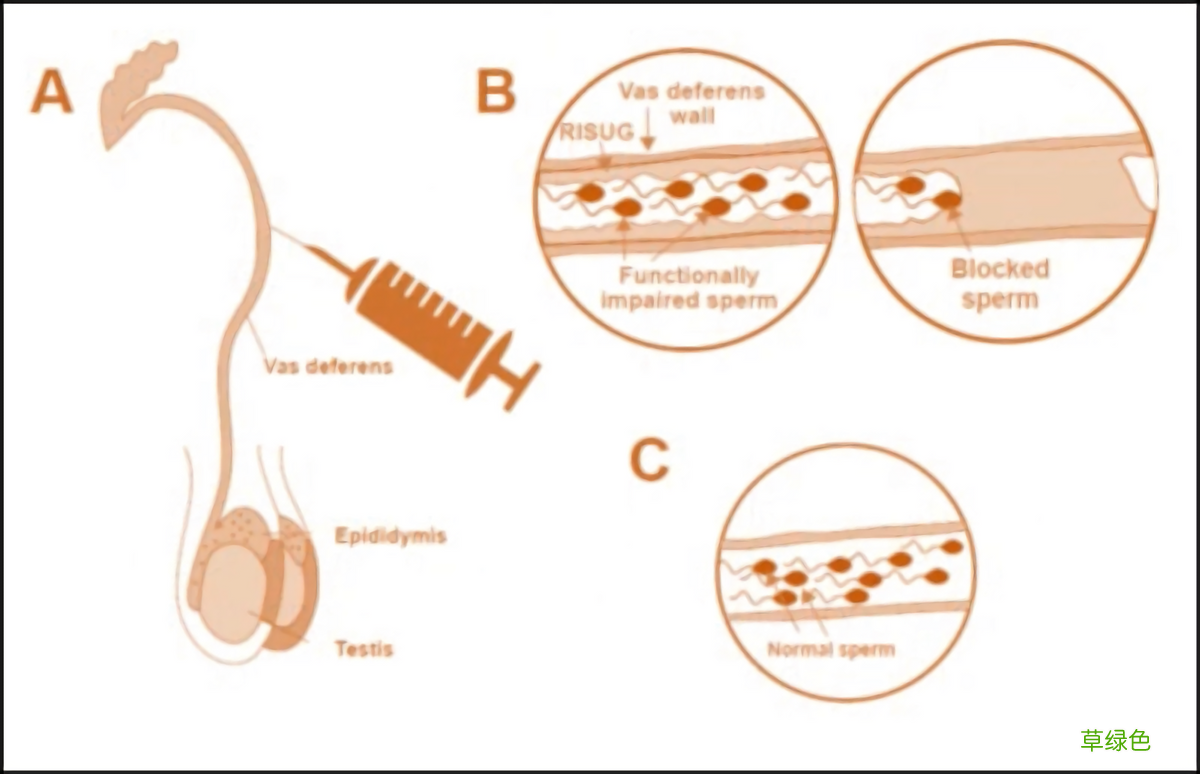 A

Vas deferens

Epididymis

Testis

B

Vas deferens wall

RISUG

Functionally impaired sperm

Blocked sperm

C

Normal sperm

草绿色