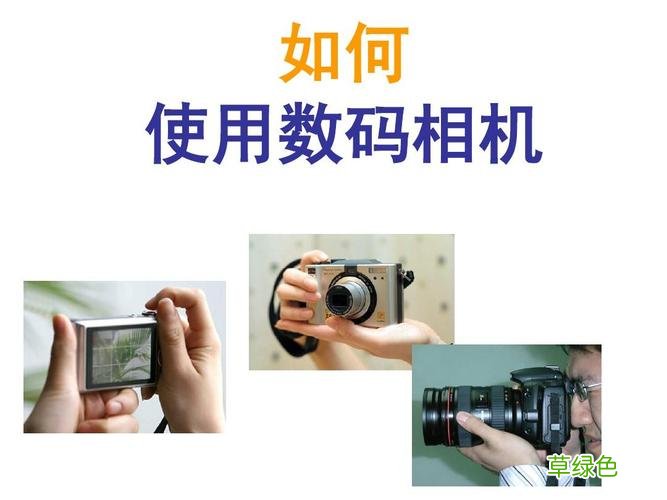 如何
使用数码相机

草绿色