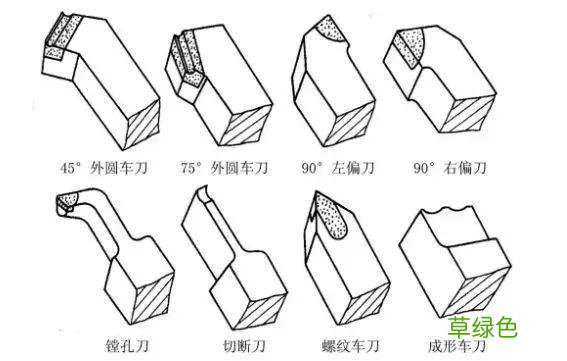 45° 外圆车刀
75° 外圆车刀
90° 左偏刀
90° 右偏刀

镗孔刀
切断刀
螺纹车刀
成形车刀

草绿色